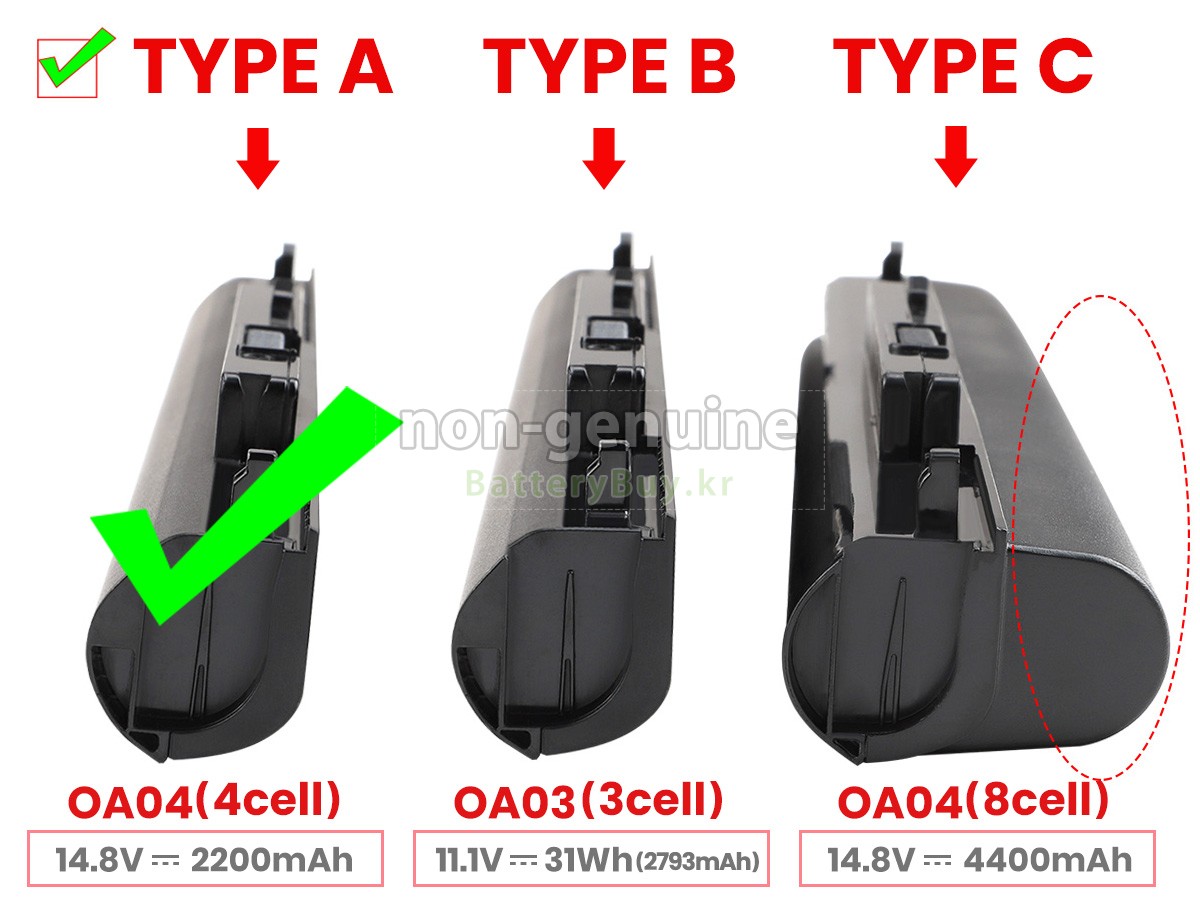 TYPE A
TYPE B
TYPE C

non-genuine
BatteryBuy.kr

OA04(4cell)
14.8V ⎓ 2200mAh

OA03(3cell)
11.1V ⎓ 31Wh(2793mAh)

OA04(8cell)
14.8V ⎓ 4400mAh