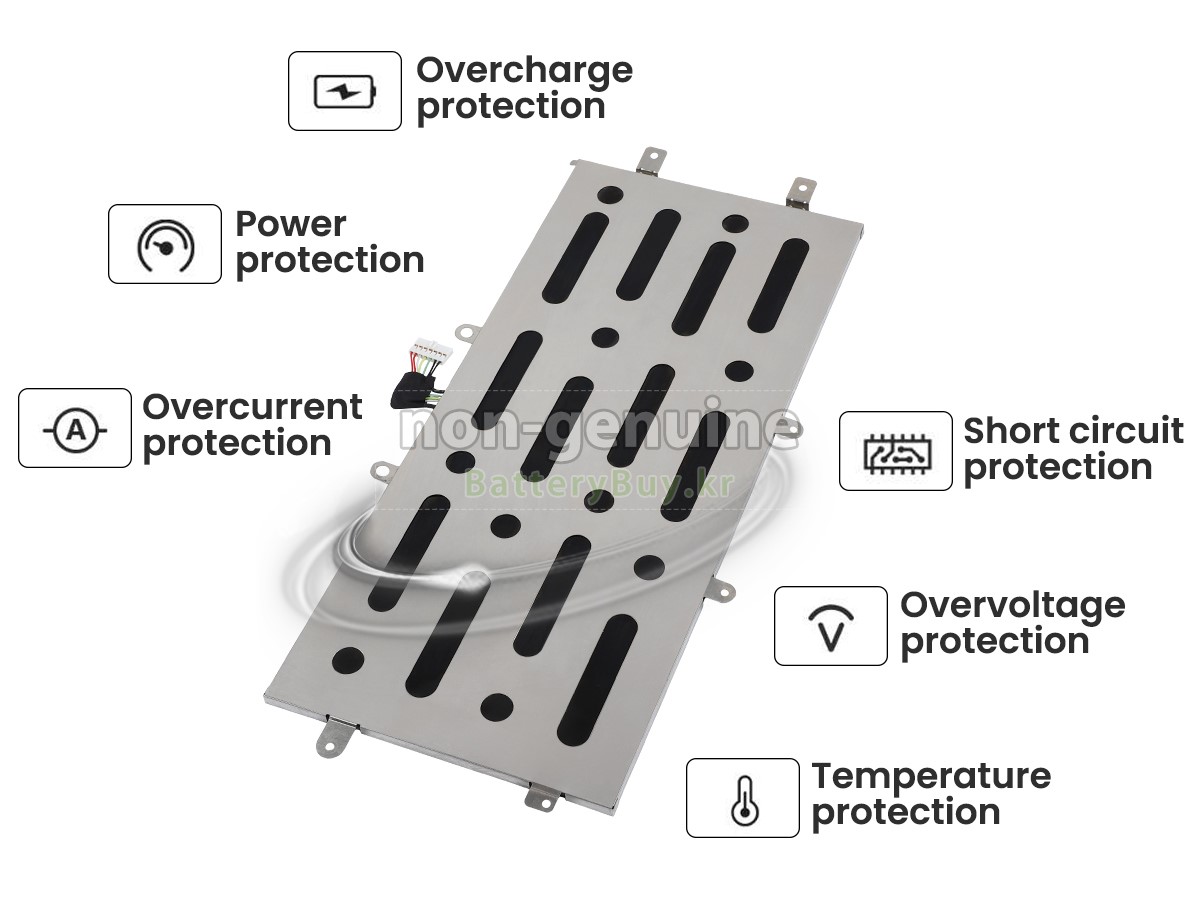 Overcharge protection

Power protection

Overcurrent protection

non-genuine
BatteryBuy.kr

Short circuit protection

Overvoltage protection

Temperature protection